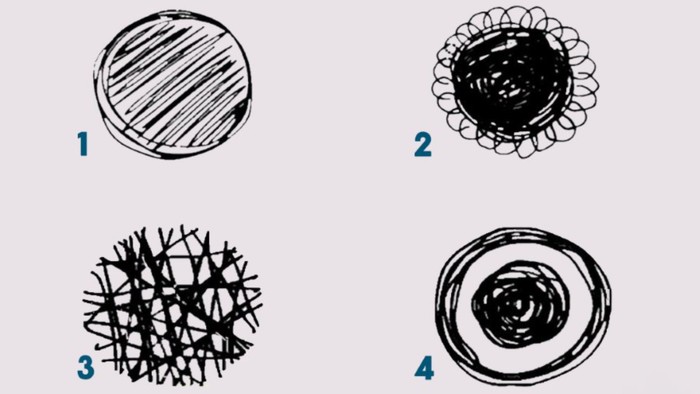 1

2

3

4