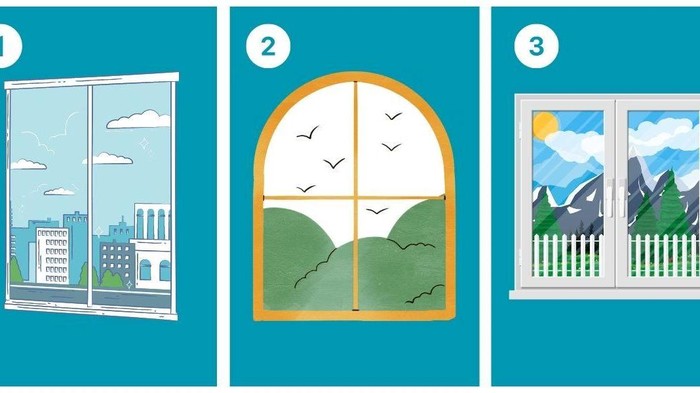 1

2

3