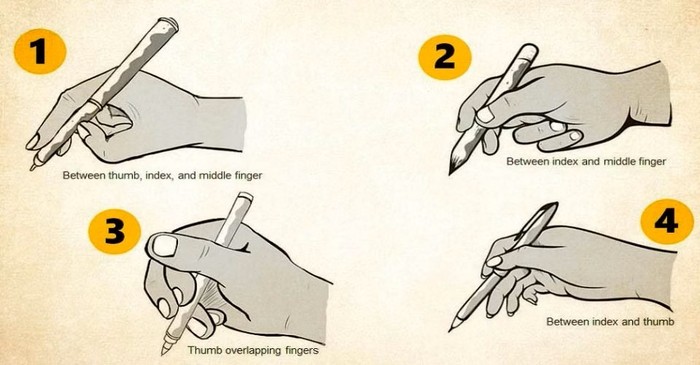 1

Between thumb, index, and middle finger

2

Between index and middle finger

3

Thumb overlapping fingers

4

Between index and thumb