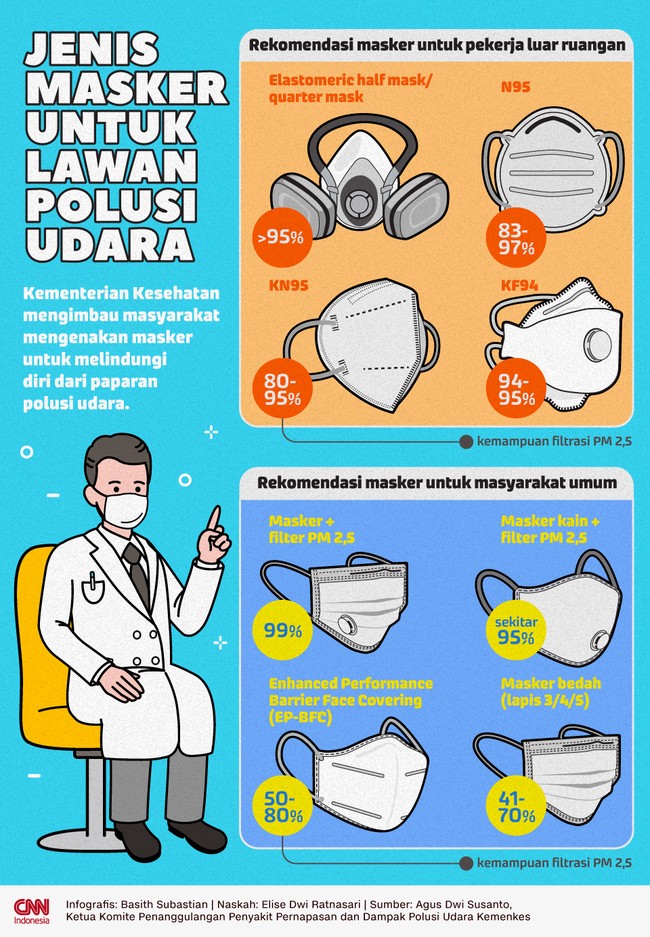 JENIS MASKER UNTUK LAWAN POLUSI UDARA

Kementerian Kesehatan mengimbau masyarakat mengenakan masker untuk melindungi diri dari paparan polusi udara.

Rekomendasi masker untuk pekerja luar ruangan

Elastomeric half mask/ quarter mask
>95%

N95
83-97%

KN95
80-95%

KF94
94-95%

kemampuan filtrasi PM 2,5

Rekomendasi masker untuk masyarakat umum

Masker + filter PM 2,5
99%

Masker kain + filter PM 2,5
sekitar 95%

Enhanced Performance Barrier Face Covering (EP-BFC)
50-80%

Masker bedah (lapis 3/4/5)
41-70%

kemampuan filtrasi PM 2,5

CNN Indonesia

Infografis: Basith Subastian | Naskah: Elise Dwi Ratnasari | Sumber: Agus Dwi Susanto, Ketua Komite Penanggulangan Penyakit Pernapasan dan Dampak Polusi Udara Kemenkes