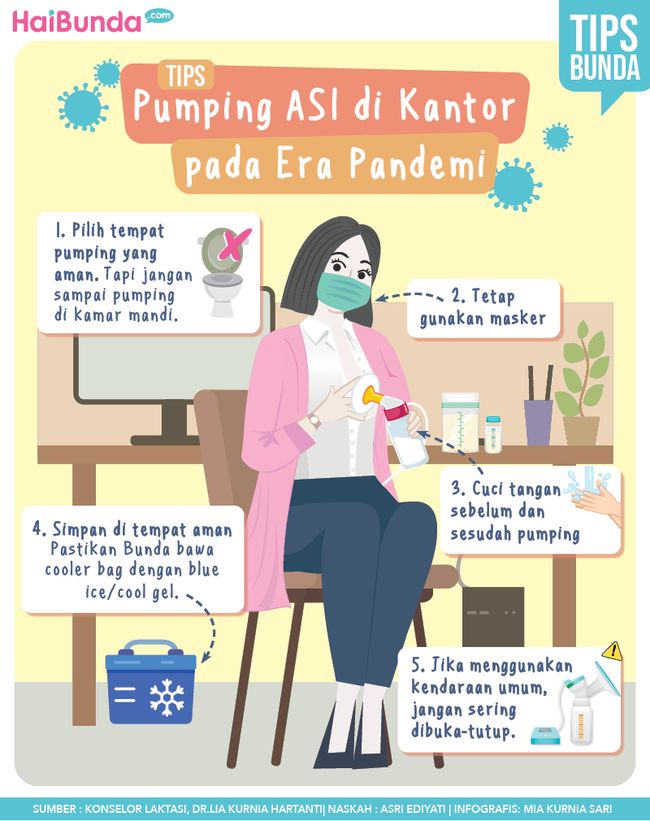 HaiBunda.com

TIPS BUNDA

TIPS
Pumping ASI di Kantor pada Era Pandemi

1. Pilih tempat pumping yang aman. Tapi jangan sampai pumping di kamar mandi.

2. Tetap gunakan masker

3. Cuci tangan sebelum dan sesudah pumping

4. Simpan di tempat aman Pastikan Bunda bawa cooler bag dengan blue ice/cool gel.

5. Jika menggunakan kendaraan umum, jangan sering dibuka-tutup.

SUMBER : KONSELOR LAKTASI, DR.LIA KURNIA HARTANTI| NASKAH : ASRI EDIYATI | INFOGRAFIS: MIA KURNIA SARI