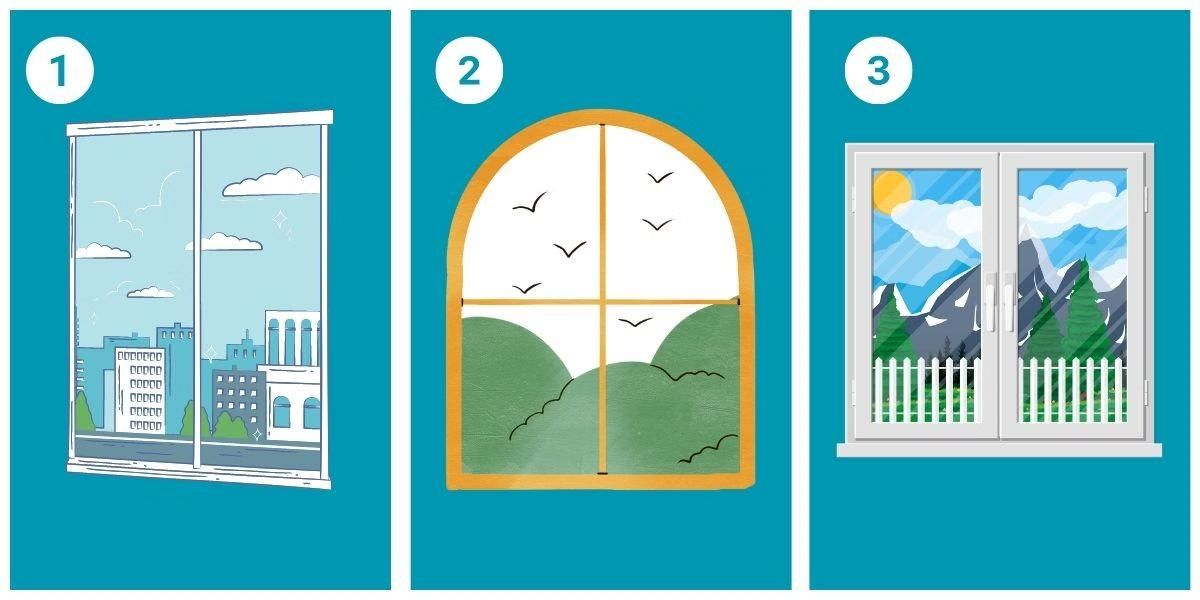 1

2

3