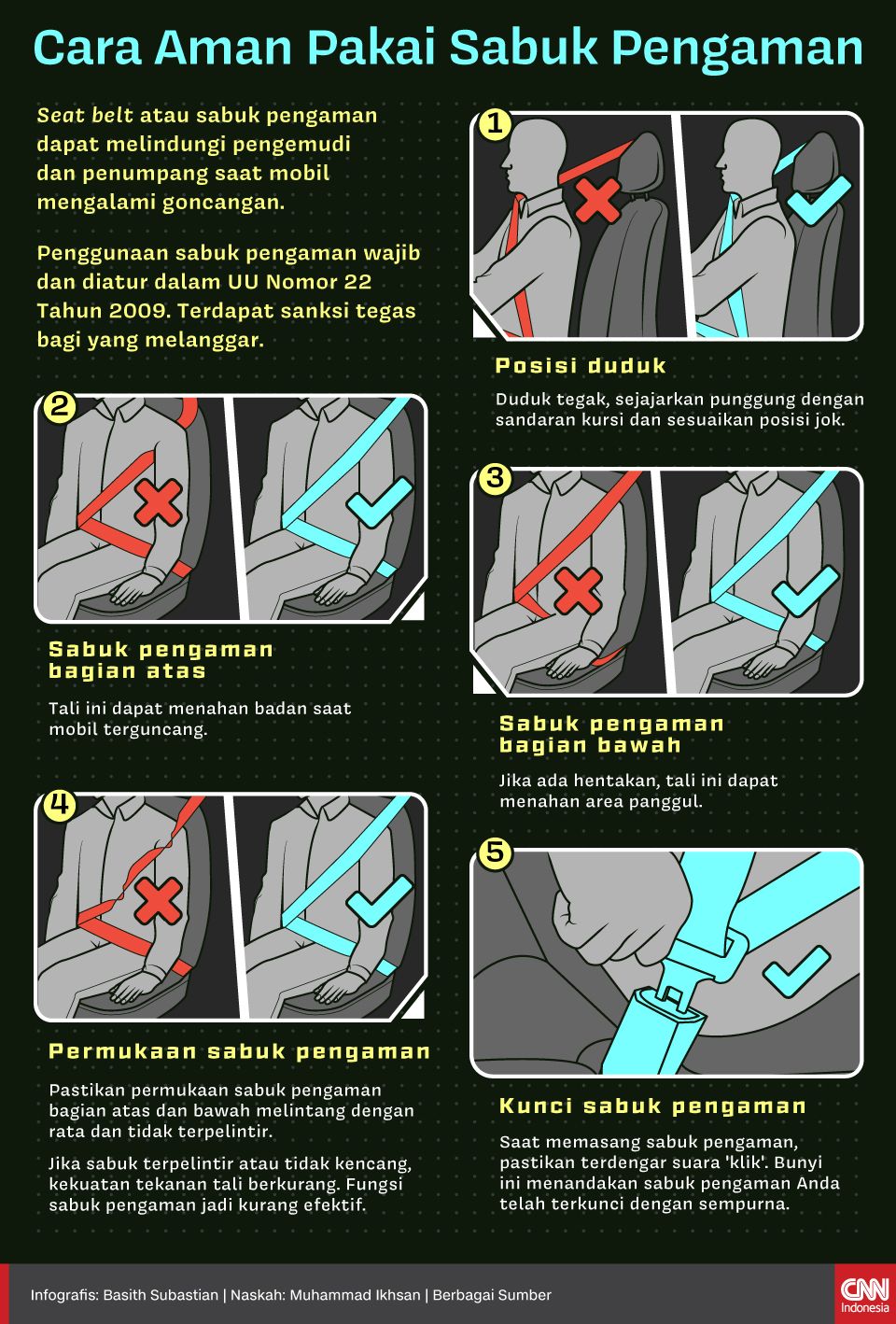 Cara Aman Pakai Sabuk Pengaman

Seat belt atau sabuk pengaman dapat melindungi pengemudi dan penumpang saat mobil mengalami goncangan.

Penggunaan sabuk pengaman wajib dan diatur dalam UU Nomor 22 Tahun 2009. Terdapat sanksi tegas bagi yang melanggar.

1

Posisi duduk

Duduk tegak, sejajarkan punggung dengan sandaran kursi dan sesuaikan posisi jok.

2

Sabuk pengaman bagian atas

Tali ini dapat menahan badan saat mobil terguncang.

3

Sabuk pengaman bagian bawah

Jika ada hentakan, tali ini dapat menahan area panggul.

4

Permukaan sabuk pengaman

Pastikan permukaan sabuk pengaman bagian atas dan bawah melintang dengan rata dan tidak terpelintir.

Jika sabuk terpelintir atau tidak kencang, kekuatan tekanan tali berkurang. Fungsi sabuk pengaman jadi kurang efektif.

5

Kunci sabuk pengaman

Saat memasang sabuk pengaman, pastikan terdengar suara 'klik'. Bunyi ini menandakan sabuk pengaman Anda telah terkunci dengan sempurna.

Infografis: Basith Subastian | Naskah: Muhammad Ikhsan | Berbagai Sumber

CNN Indonesia