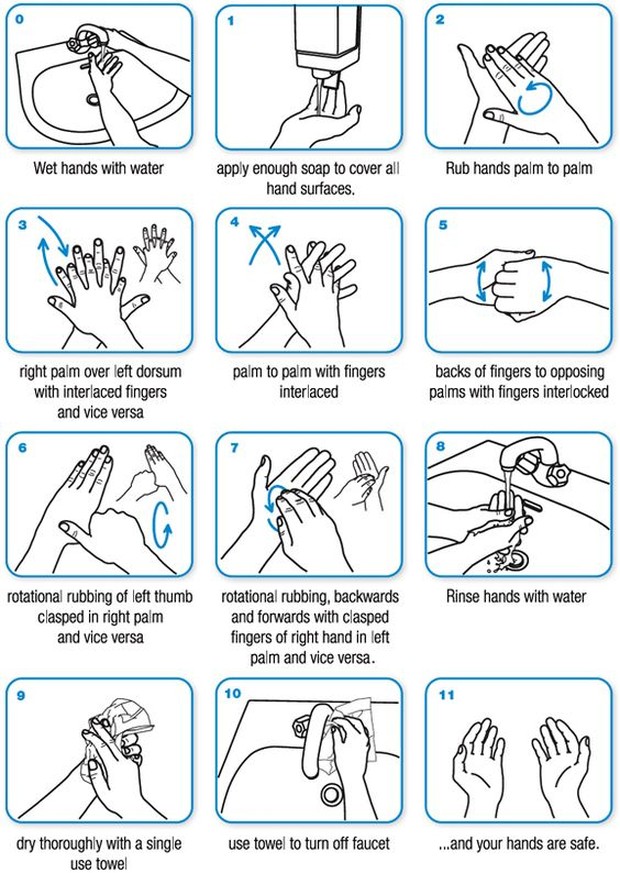 0
Wet hands with water

1
apply enough soap to cover all hand surfaces.

2
Rub hands palm to palm

3
right palm over left dorsum with interlaced fingers and vice versa

4
palm to palm with fingers interlaced

5
backs of fingers to opposing palms with fingers interlocked

6
rotational rubbing of left thumb clasped in right palm and vice versa

7
rotational rubbing, backwards and forwards with clasped fingers of right hand in left palm and vice versa.

8
Rinse hands with water

9
dry thoroughly with a single use towel

10
use towel to turn off faucet

11
...and your hands are safe.