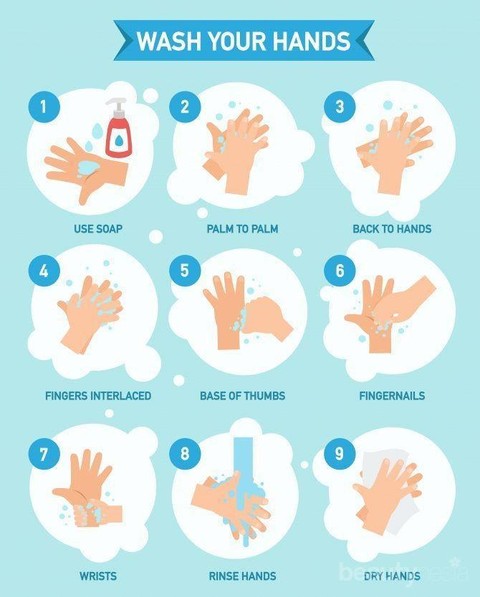 WASH YOUR HANDS

1
USE SOAP

2
PALM TO PALM

3
BACK TO HANDS

4
FINGERS INTERLACED

5
BASE OF THUMBS

6
FINGERNAILS

7
WRISTS

8
RINSE HANDS

9
DRY HANDS

beautynesia