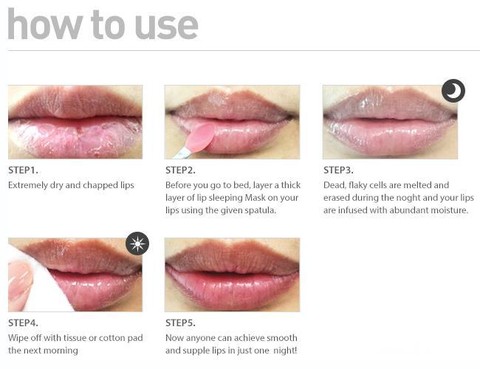 how to use

STEP1.
Extremely dry and chapped lips

STEP2.
Before you go to bed, layer a thick layer of lip sleeping Mask on your lips using the given spatula.

STEP3.
Dead, flaky cells are melted and erased during the noght and your lips are infused with abundant moisture.

STEP4.
Wipe off with tissue or cotton pad the next morning

STEP5.
Now anyone can achieve smooth and supple lips in just one night!