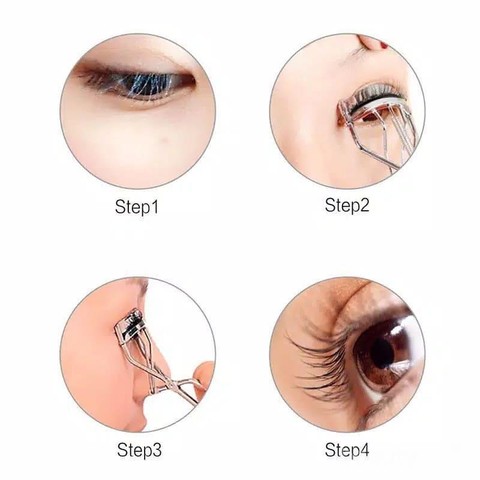 Step1

Step2

Step3

Step4