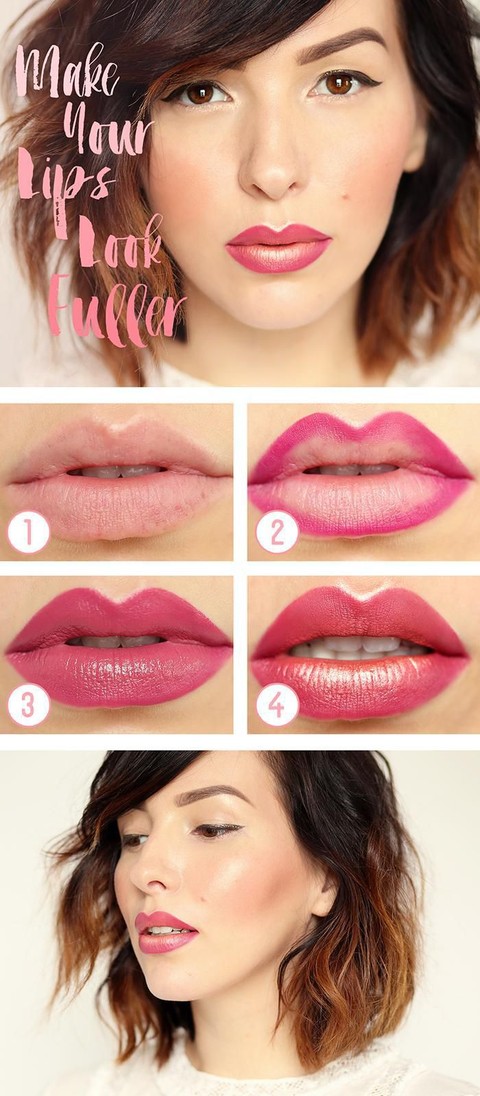 Make Your Lips Look Fuller

1

2

3

4