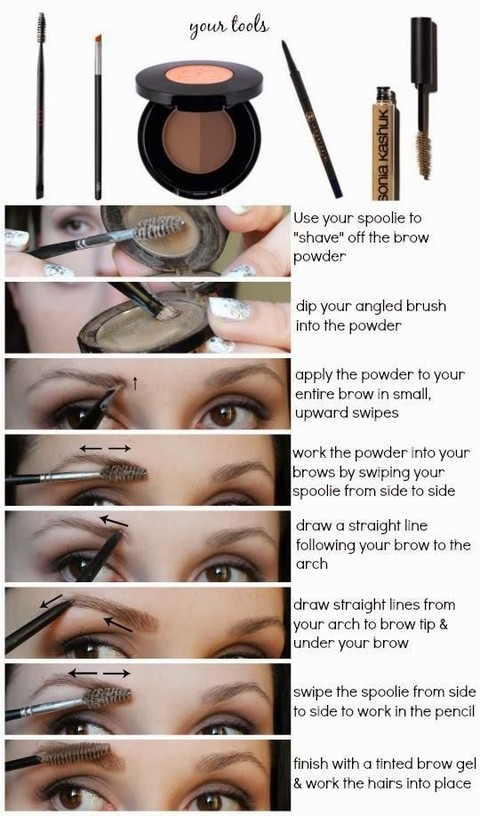 your tools

sonia kashuk

Use your spoolie to "shave" off the brow powder

dip your angled brush into the powder

apply the powder to your entire brow in small, upward swipes

work the powder into your brows by swiping your spoolie from side to side

draw a straight line following your brow to the arch

draw straight lines from your arch to brow tip & under your brow

swipe the spoolie from side to side to work in the pencil

finish with a tinted brow gel & work the hairs into place