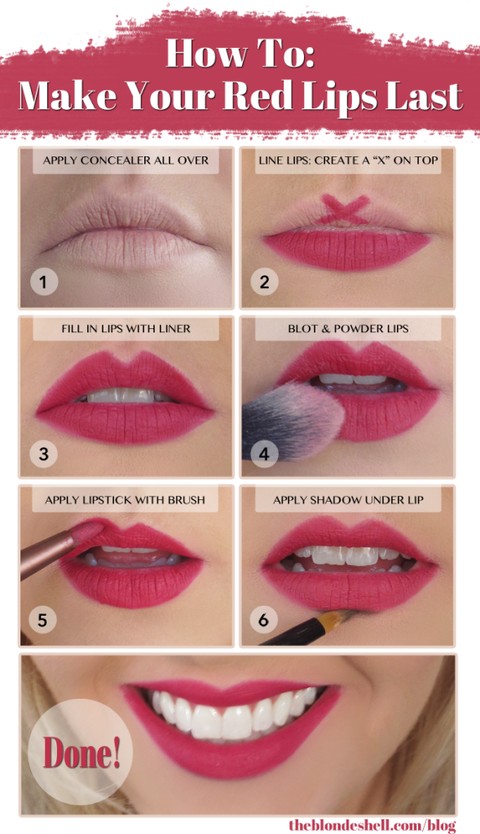 How To:
Make Your Red Lips Last

APPLY CONCEALER ALL OVER

1

LINE LIPS: CREATE A "X" ON TOP

2

FILL IN LIPS WITH LINER

3

BLOT & POWDER LIPS

4

APPLY LIPSTICK WITH BRUSH

5

APPLY SHADOW UNDER LIP

6

Done!

theblondeshell.com/blog